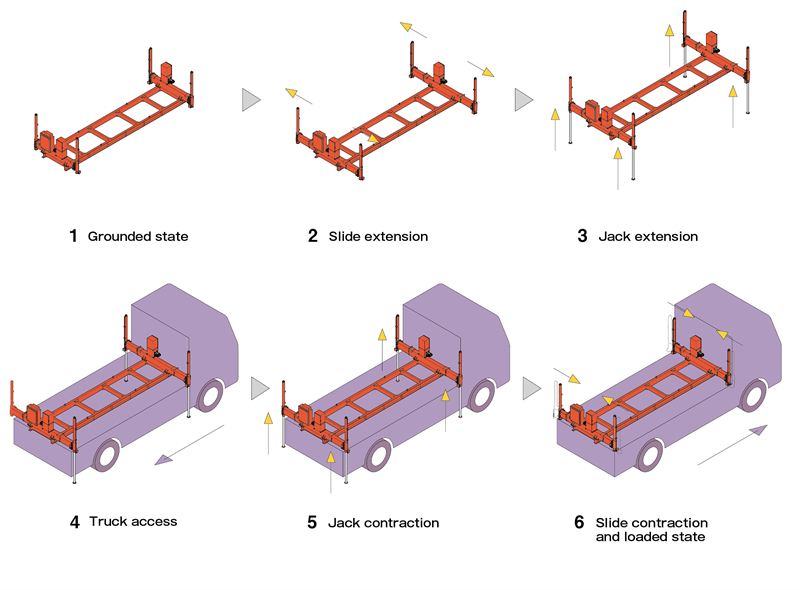 1 Grounded state

2 Slide extension

3 Jack extension

4 Truck access

5 Jack contraction

6 Slide contraction and loaded state