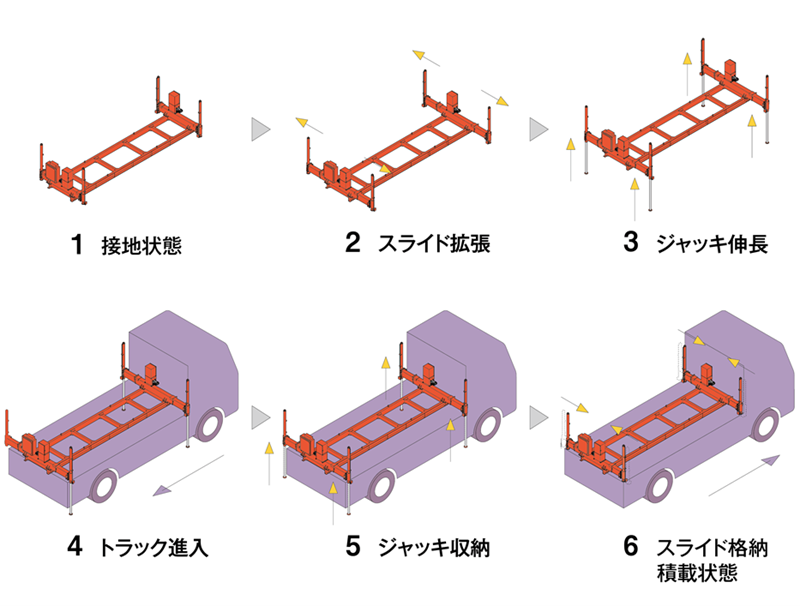 1 接地状態

2 スライド拡張

3 ジャッキ伸長

4 トラック進入

5 ジャッキ収納

6 スライド格納
積載状態